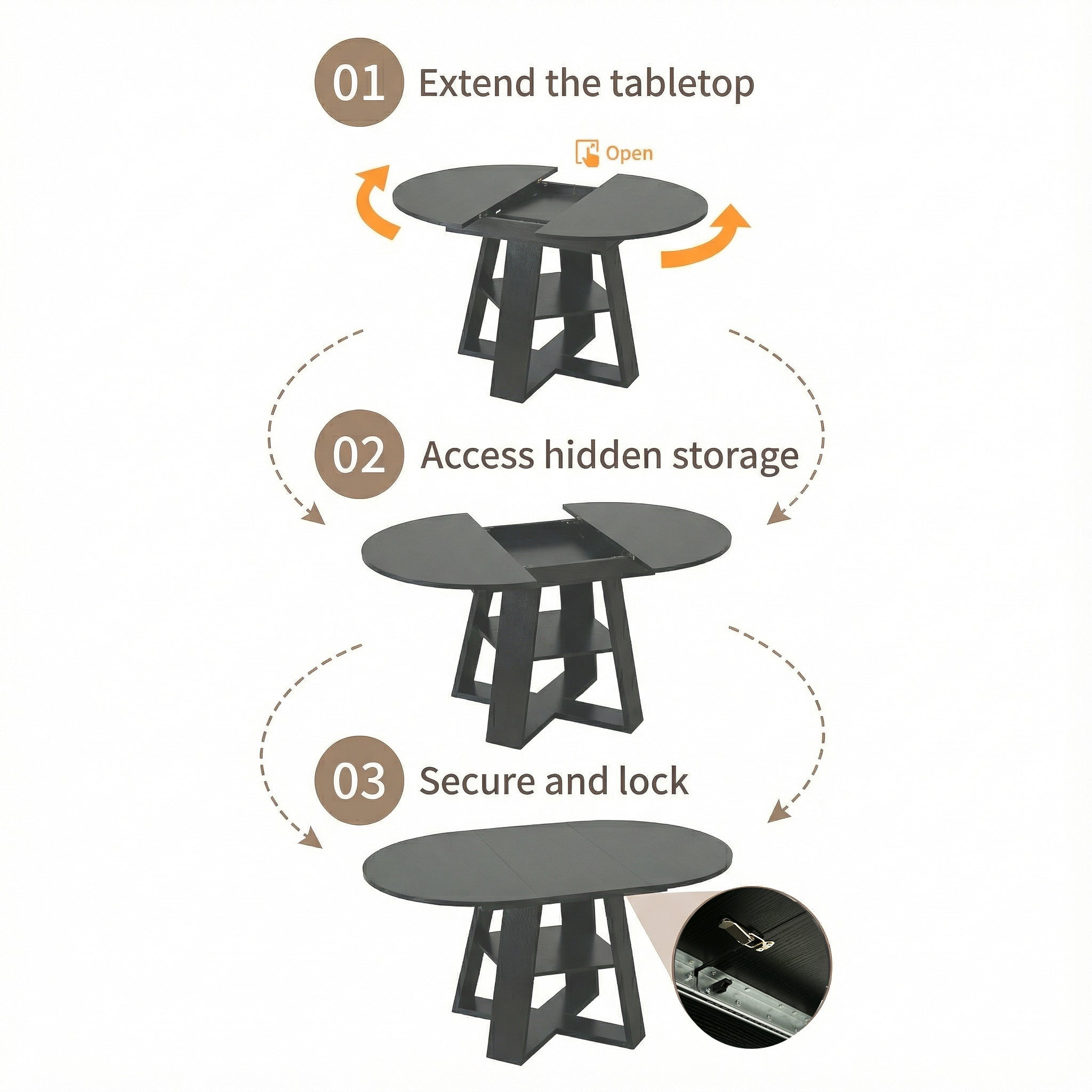 01 Extend the tabletop

Open

02 Access hidden storage

03 Secure and lock