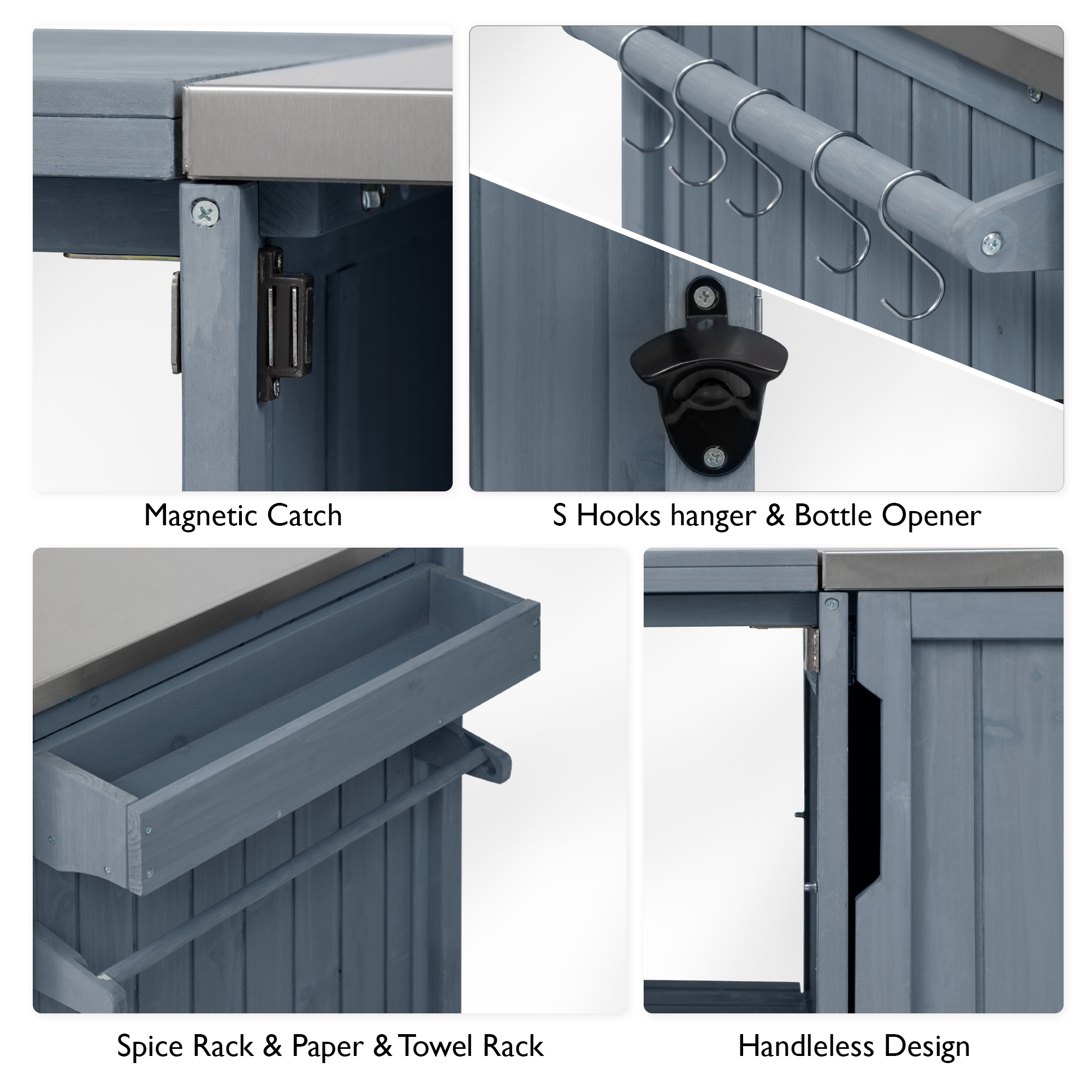 Magnetic Catch

S Hooks hanger & Bottle Opener

Spice Rack & Paper & Towel Rack

Handleless Design