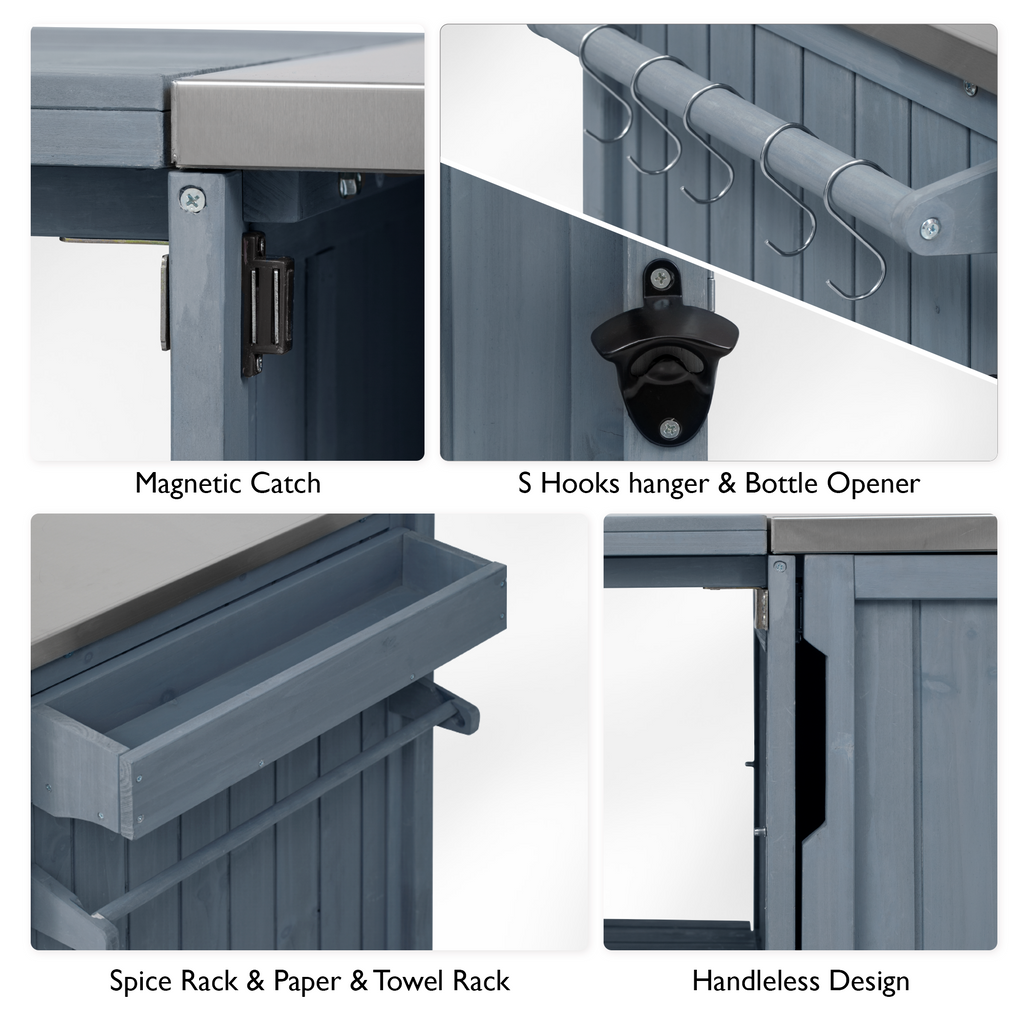 Magnetic Catch

S Hooks hanger & Bottle Opener

Spice Rack & Paper & Towel Rack

Handleless Design